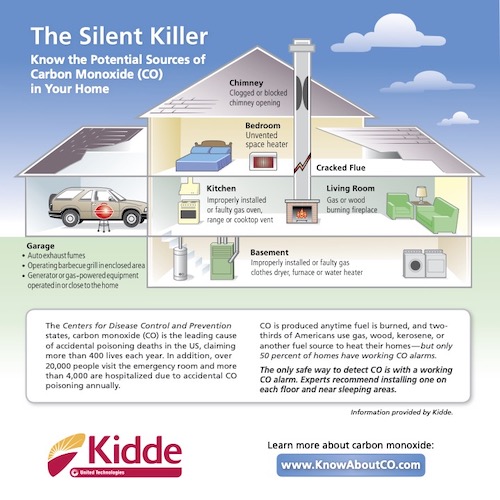 The Silent Killer
Know the Potential Sources of Carbon Monoxide (CO) in Your Home

Chimney
Clogged or blocked chimney opening

Bedroom
Unvented space heater

Cracked Flue

Kitchen
Improperly installed or faulty gas oven, range or cooktop vent

Living Room
Gas or wood burning fireplace

Garage
• Auto exhaust fumes
• Operating barbecue grill in enclosed area
• Generator or gas-powered equipment operated in or close to the home

Basement
Improperly installed or faulty gas clothes dryer, furnace or water heater

The Centers for Disease Control and Prevention states, carbon monoxide (CO) is the leading cause of accidental poisoning deaths in the US, claiming more than 400 lives each year. In addition, over 20,000 people visit the emergency room and more than 4,000 are hospitalized due to accidental CO poisoning annually.

CO is produced anytime fuel is burned, and two-thirds of Americans use gas, wood, kerosene, or another fuel source to heat their homes—but only 50 percent of homes have working CO alarms.

The only safe way to detect CO is with a working CO alarm. Experts recommend installing one on each floor and near sleeping areas.

Information provided by Kidde.

Kidde
United Technologies

Learn more about carbon monoxide:
www.KnowAboutCO.com